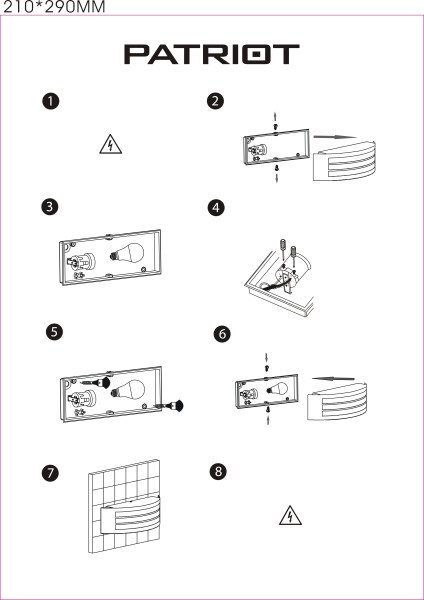 210*290MM

PATRIOT

1

2

3

4

5

6

7

8